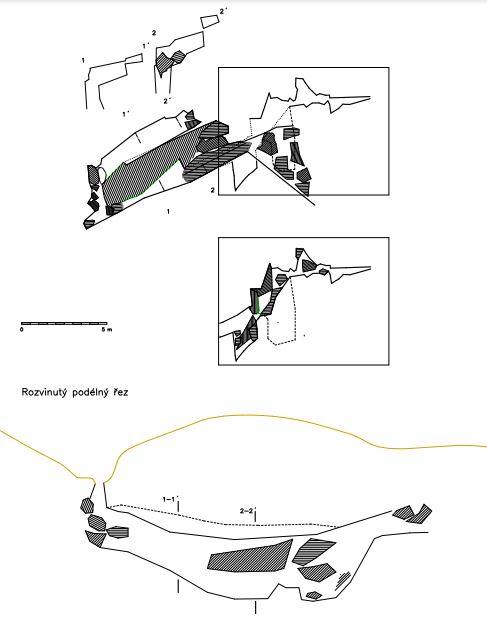 2´
2
1´
1
2´
1´
2
1
0
5 m
Rozvinutý podélný řez
1–1´
2–2´